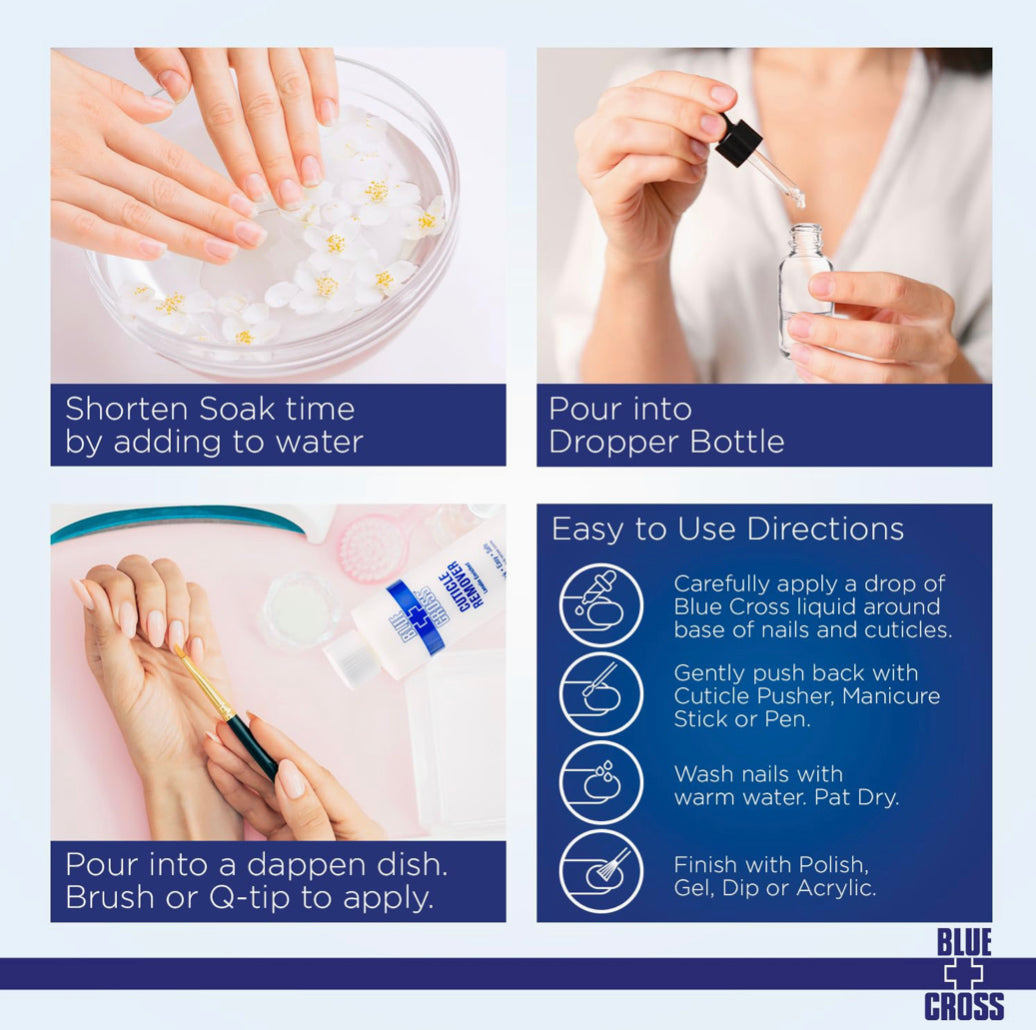 Shorten Soak time by adding to water

Pour into Dropper Bottle

BLUE CROSS CUTICLE REMOVER

Pour into a dappen dish. Brush or Q-tip to apply.

Easy to Use Directions

Carefully apply a drop of Blue Cross liquid around base of nails and cuticles.

Gently push back with Cuticle Pusher, Manicure Stick or Pen.

Wash nails with warm water. Pat Dry.

Finish with Polish, Gel, Dip or Acrylic.

BLUE CROSS